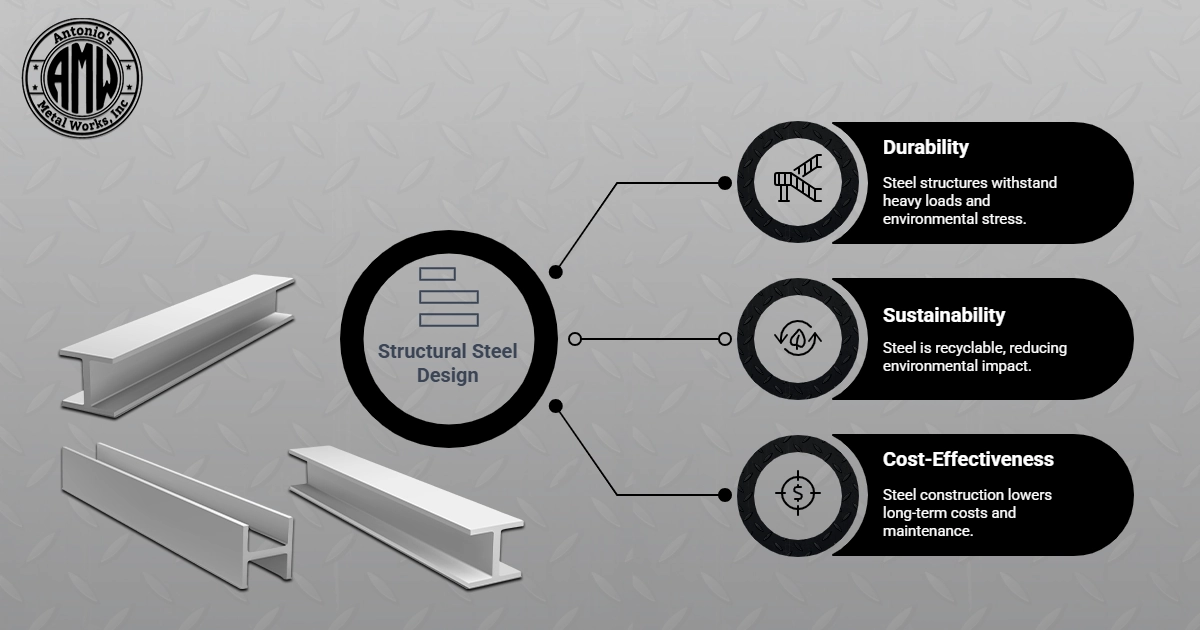 Antonio's
AMW
Metal Works, Inc

Structural Steel Design

Durability
Steel structures withstand heavy loads and environmental stress.

Sustainability
Steel is recyclable, reducing environmental impact.

Cost-Effectiveness
Steel construction lowers long-term costs and maintenance.